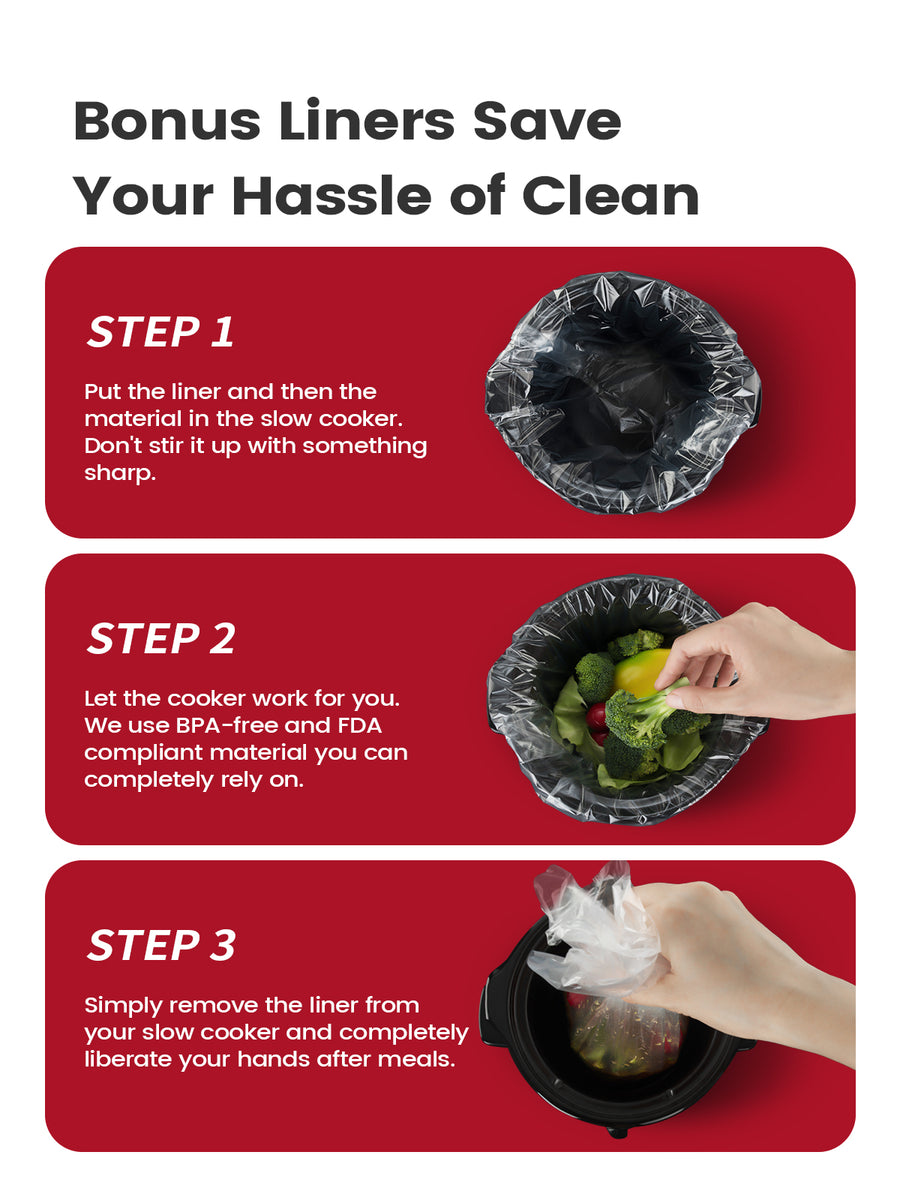 Bonus Liners Save Your Hassle of Clean

STEP 1

Put the liner and then the material in the slow cooker. Don't stir it up with something sharp.

STEP 2

Let the cooker work for you. We use BPA-free and FDA compliant material you can completely rely on.

STEP 3

Simply remove the liner from your slow cooker and completely liberate your hands after meals.